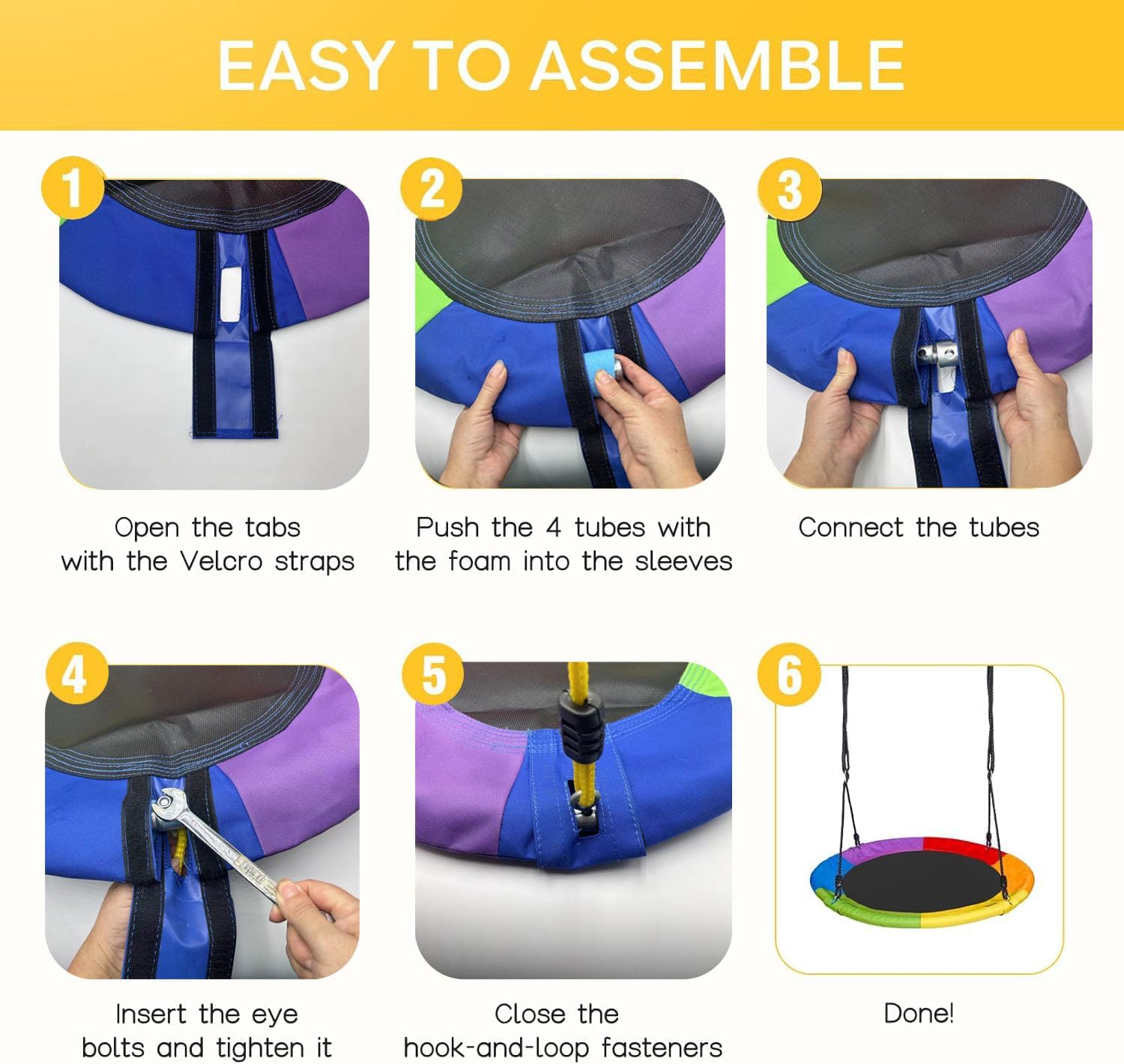 EASY TO ASSEMBLE

1

Open the tabs with the Velcro straps

2

Push the 4 tubes with the foam into the sleeves

3

Connect the tubes

4

Insert the eye bolts and tighten it

5

Close the hook-and-loop fasteners

6

Done!